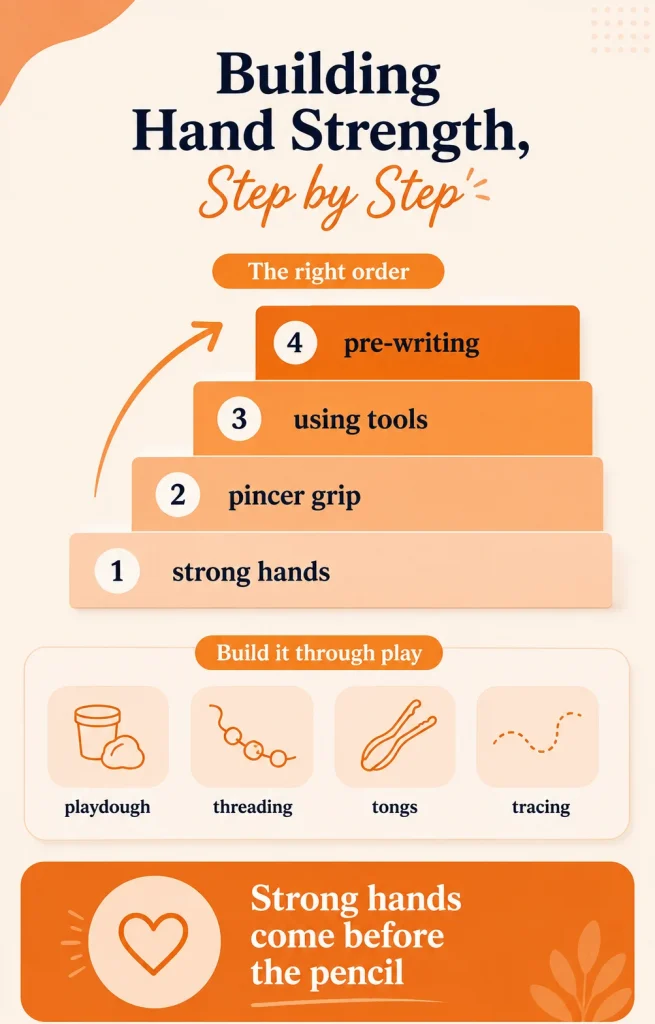 Building Hand Strength,
Step by Step

The right order

4 pre-writing

3 using tools

2 pincer grip

1 strong hands

Build it through play

playdough

threading

tongs

tracing

Strong hands come before the pencil