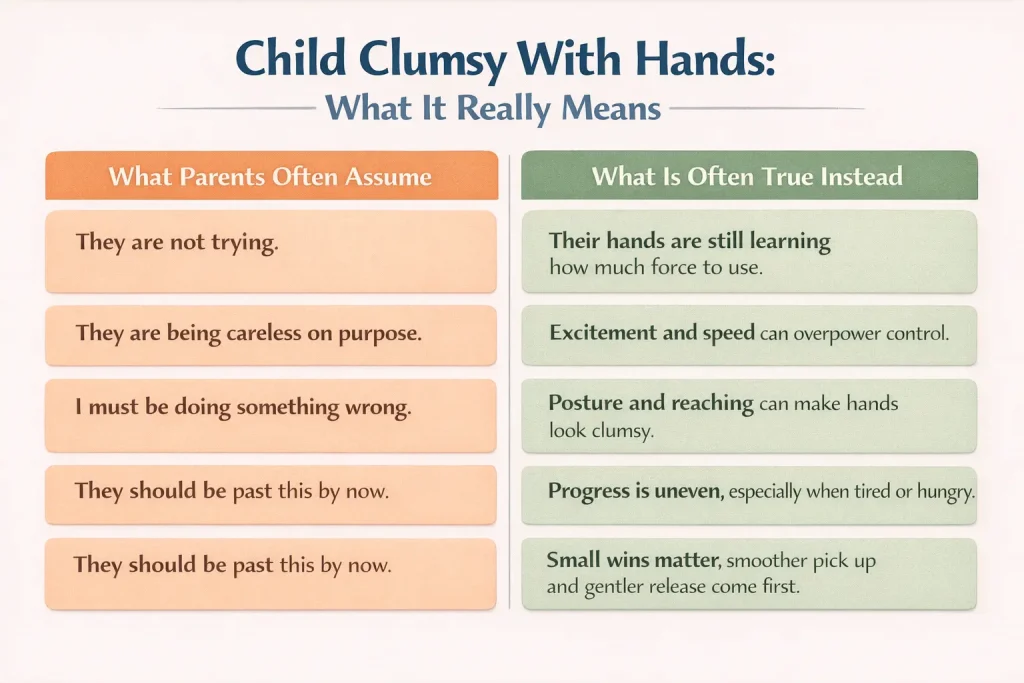 Child Clumsy With Hands:
What It Really Means

| What Parents Often Assume | What Is Often True Instead |
|---|---|
| They are not trying. | Their hands are still learning how much force to use. |
| They are being careless on purpose. | Excitement and speed can overpower control. |
| I must be doing something wrong. | Posture and reaching can make hands look clumsy. |
| They should be past this by now. | Progress is uneven, especially when tired or hungry. |
| They should be past this by now. | Small wins matter, smoother pick up and gentler release come first. |